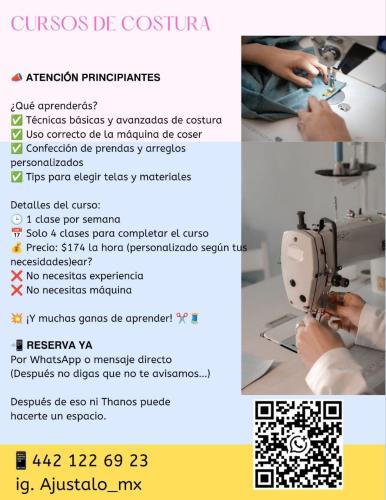 CURSOS DE COSTURA

📣 ATENCIÓN PRINCIPIANTES

¿Qué aprenderás?
✅ Técnicas básicas y avanzadas de costura
✅ Uso correcto de la máquina de coser
✅ Confección de prendas y arreglos personalizados
✅ Tips para elegir telas y materiales

Detalles del curso:
🕒 1 clase por semana
📅 Solo 4 clases para completar el curso
💰 Precio: $174 la hora (personalizado según tus necesidades)ear?
❌ No necesitas experiencia
❌ No necesitas máquina

💥 ¡Y muchas ganas de aprender! ✂️🧵

📲 RESERVA YA
Por WhatsApp o mensaje directo
(Después no digas que no te avisamos...)

Después de eso ni Thanos puede hacerte un espacio.

📱 442 122 69 23
ig. Ajustalo_mx